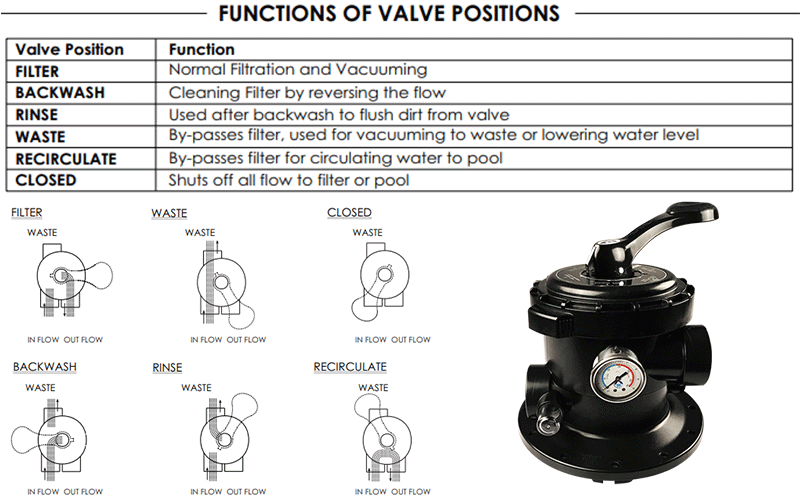 FUNCTIONS OF VALVE POSITIONS

| Valve Position | Function |
|---|---|
| FILTER | Normal Filtration and Vacuuming |
| BACKWASH | Cleaning Filter by reversing the flow |
| RINSE | Used after backwash to flush dirt from valve |
| WASTE | By-passes filter, used for vacuuming to waste or lowering water level |
| RECIRCULATE | By-passes filter for circulating water to pool |
| CLOSED | Shuts off all flow to filter or pool |

FILTER
WASTE
IN FLOW OUT FLOW

WASTE
WASTE
IN FLOW OUT FLOW

CLOSED
WASTE
IN FLOW OUT FLOW

BACKWASH
WASTE
IN FLOW OUT FLOW

RINSE
WASTE
IN FLOW OUT FLOW

RECIRCULATE
WASTE
IN FLOW OUT FLOW